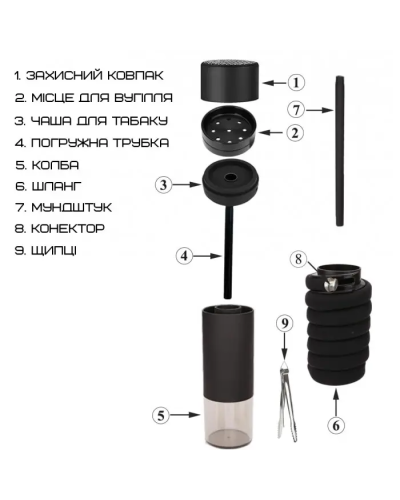 1. ЗАХИСНИЙ КОВПАК
2. МІСЦЕ ДЛЯ ВУГІЛЛЯ
3. ЧАША ДЛЯ ТАБАКУ
4. ПОГРУЖНА ТРУБКА
5. КОЛБА
6. ШЛАНГ
7. МУНДШТУК
8. КОНЕКТОР
9. ЩИПЦІ

1
7
2
3
4
8
9
5
6