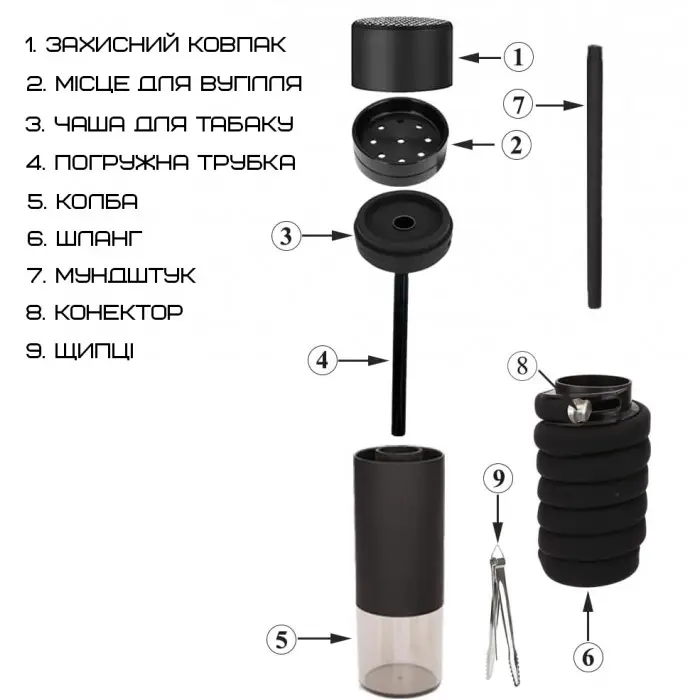 1. ЗАХИСНИЙ КОВПАК
2. МІСЦЕ ДЛЯ ВУГІЛЛЯ
3. ЧАША ДЛЯ ТАБАКУ
4. ПОГРУЖНА ТРУБКА
5. КОЛБА
6. ШЛАНГ
7. МУНДШТУК
8. КОНЕКТОР
9. ЩИПЦІ

1
7
2
3
4
8
9
5
6